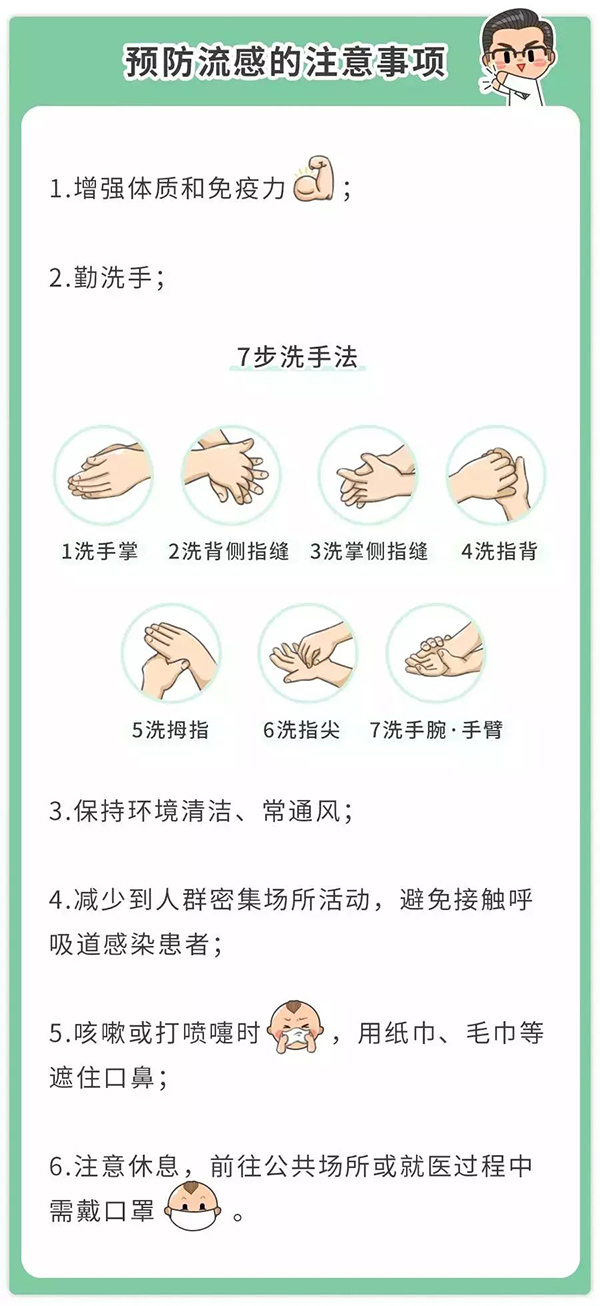 预防流感的注意事项

1.增强体质和免疫力；

2.勤洗手；

7步洗手法

1洗手掌 2洗背侧指缝 3洗掌侧指缝 4洗指背

5洗拇指 6洗指尖 7洗手腕·手臂

3.保持环境清洁、常通风；

4.减少到人群密集场所活动，避免接触呼吸道感染患者；

5.咳嗽或打喷嚏时，用纸巾、毛巾等遮住口鼻；

6.注意休息，前往公共场所或就医过程中需戴口罩。